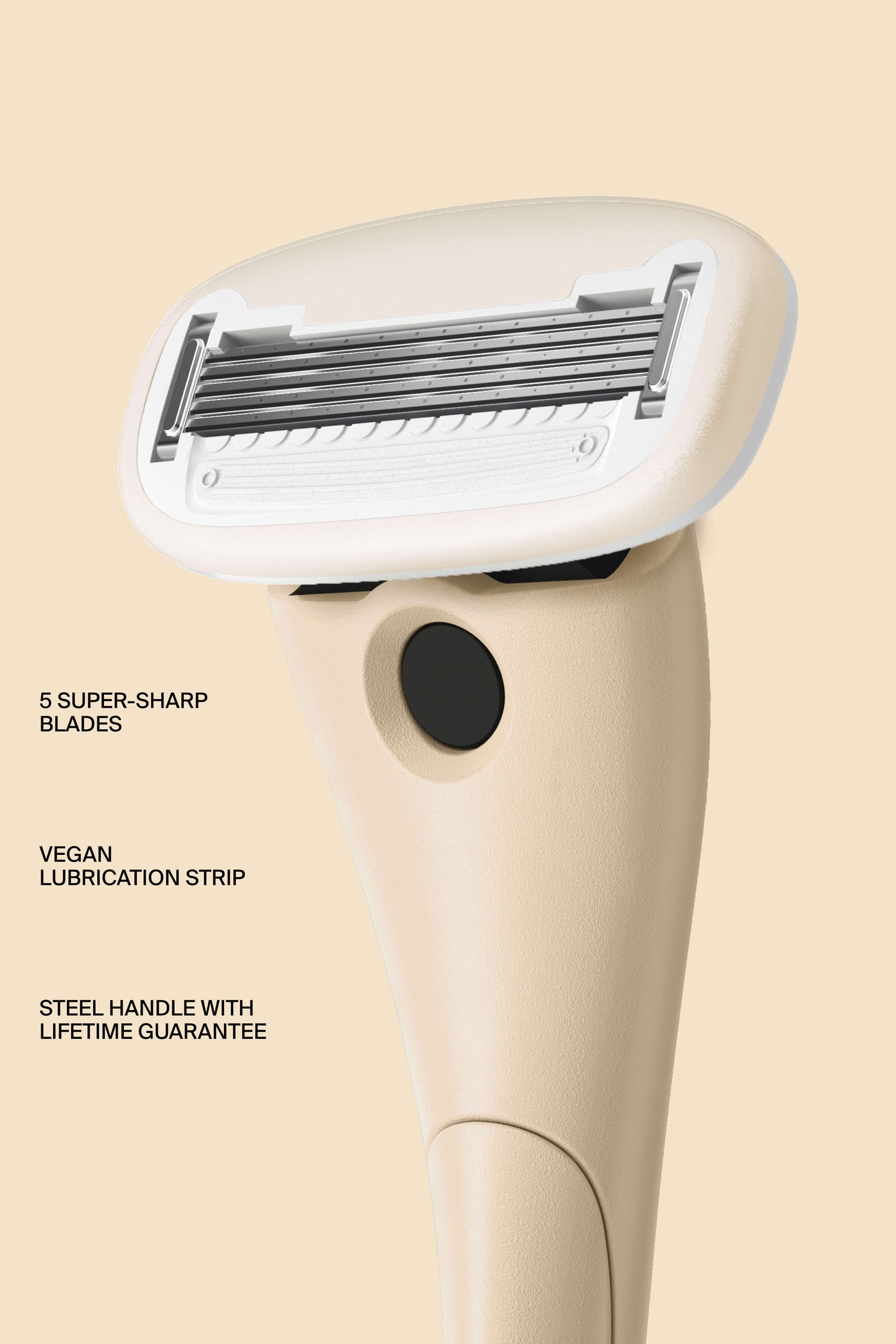 5 SUPER-SHARP BLADES

VEGAN LUBRICATION STRIP

STEEL HANDLE WITH LIFETIME GUARANTEE