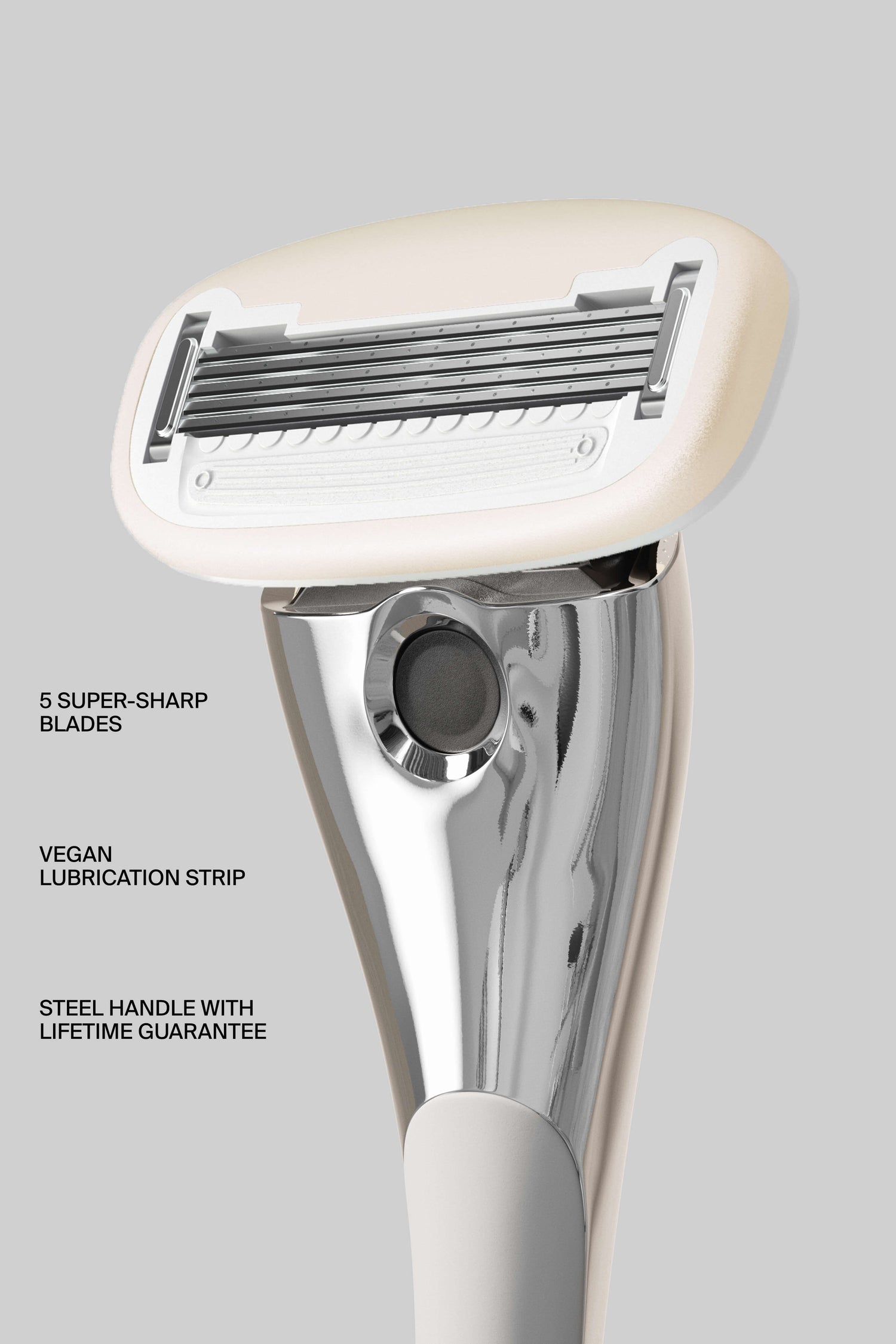 5 SUPER-SHARP BLADES

VEGAN LUBRICATION STRIP

STEEL HANDLE WITH LIFETIME GUARANTEE