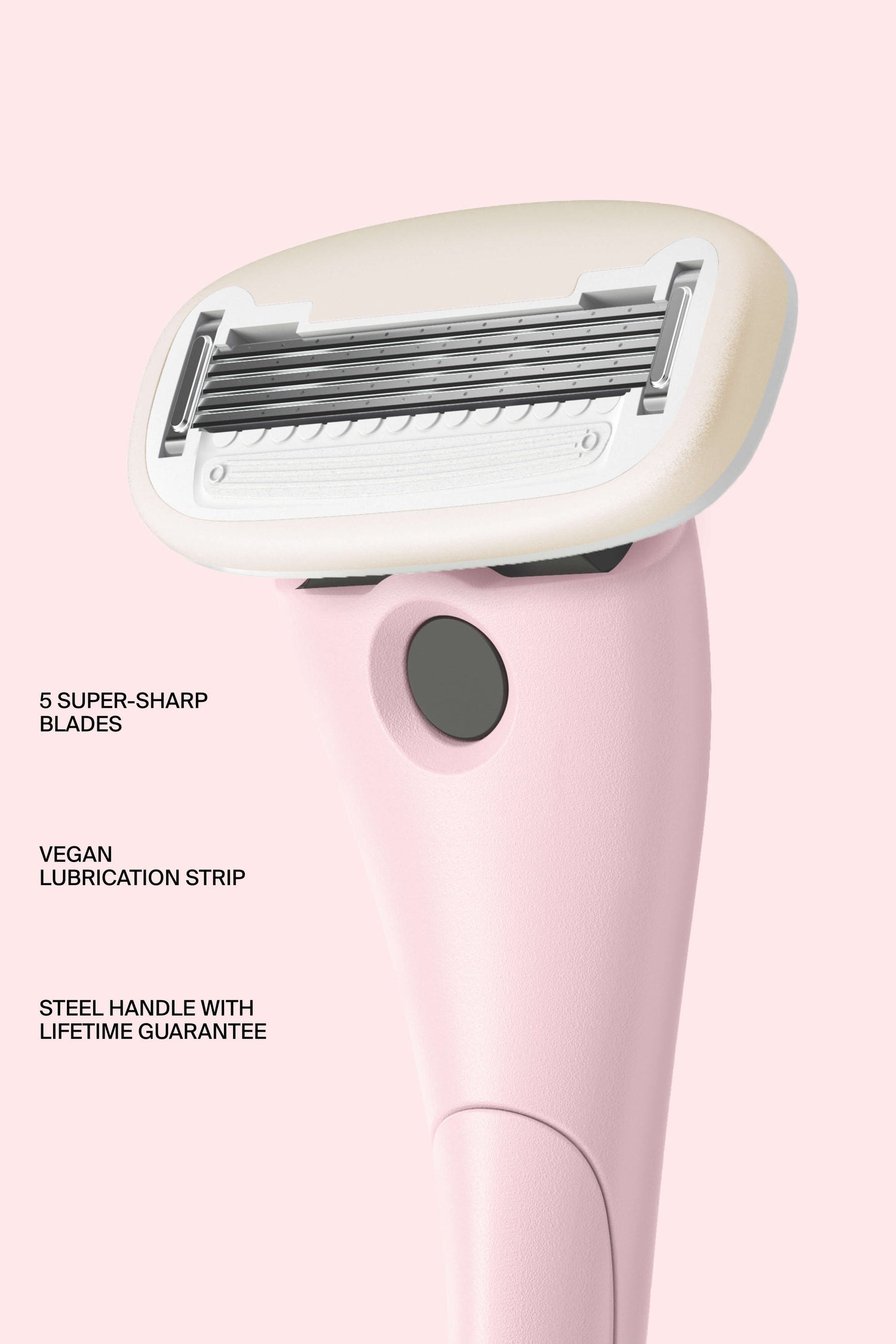 5 SUPER-SHARP BLADES

VEGAN LUBRICATION STRIP

STEEL HANDLE WITH LIFETIME GUARANTEE