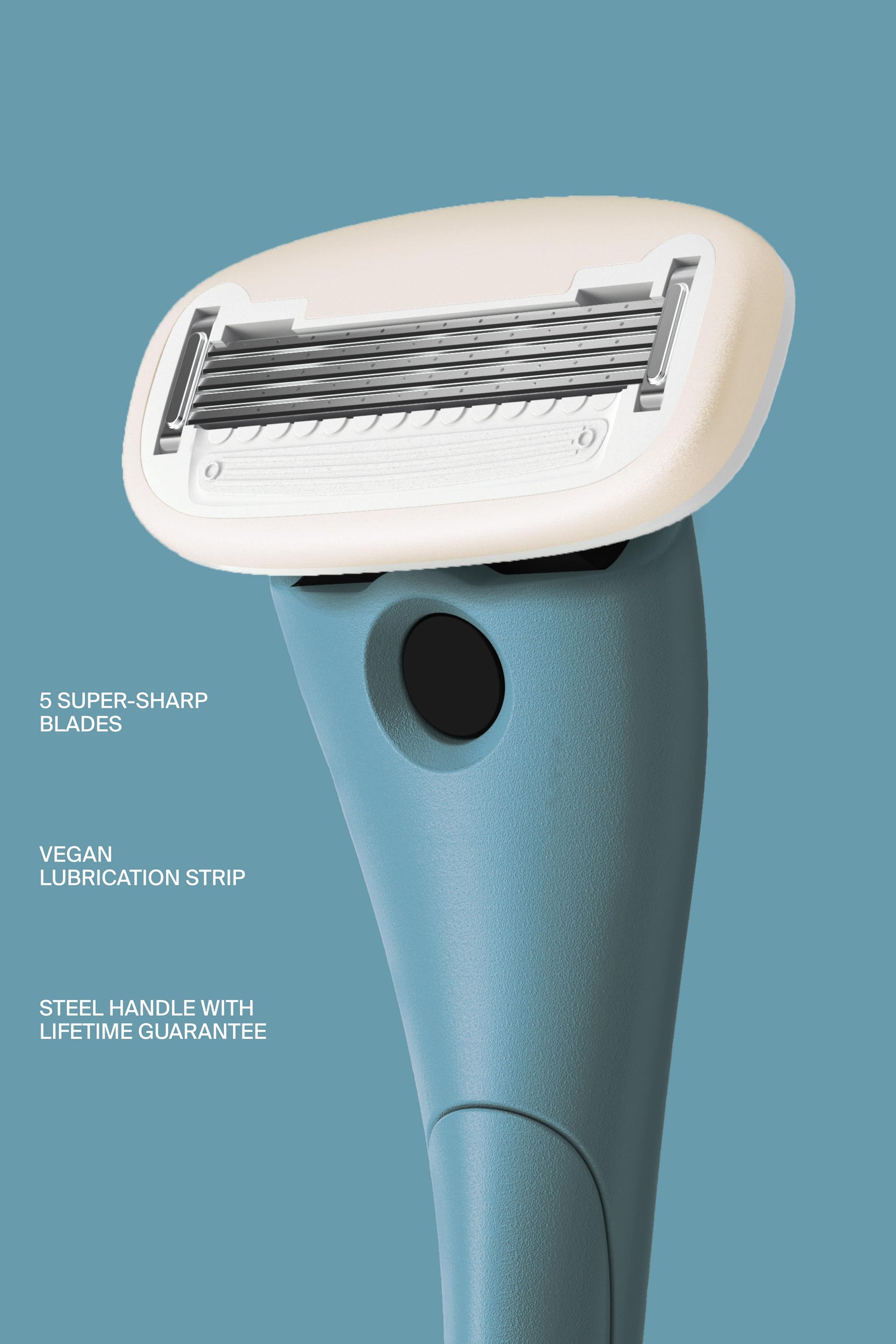 5 SUPER-SHARP BLADES

VEGAN LUBRICATION STRIP

STEEL HANDLE WITH LIFETIME GUARANTEE