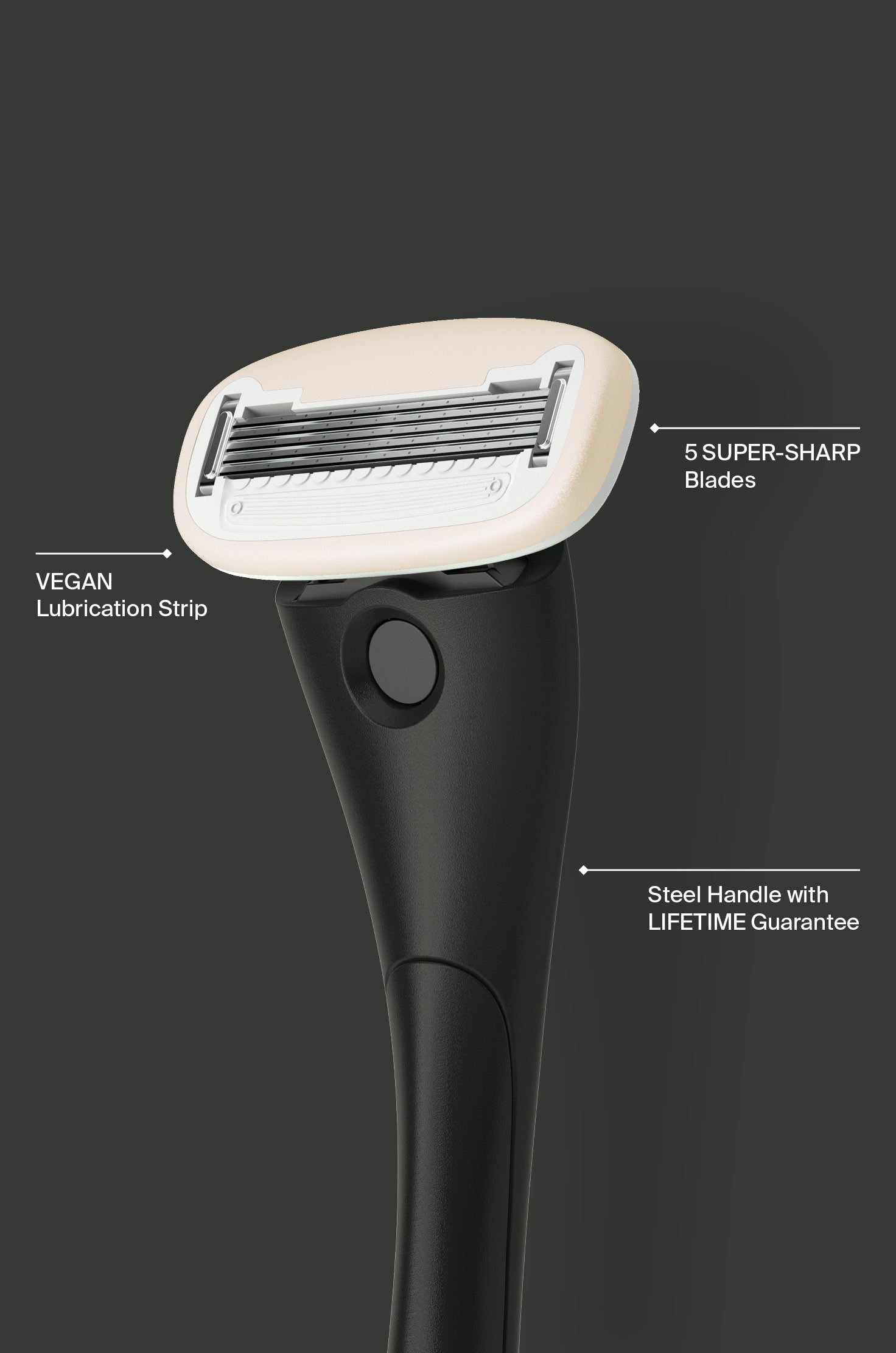 5 SUPER-SHARP Blades

VEGAN Lubrication Strip

Steel Handle with LIFETIME Guarantee